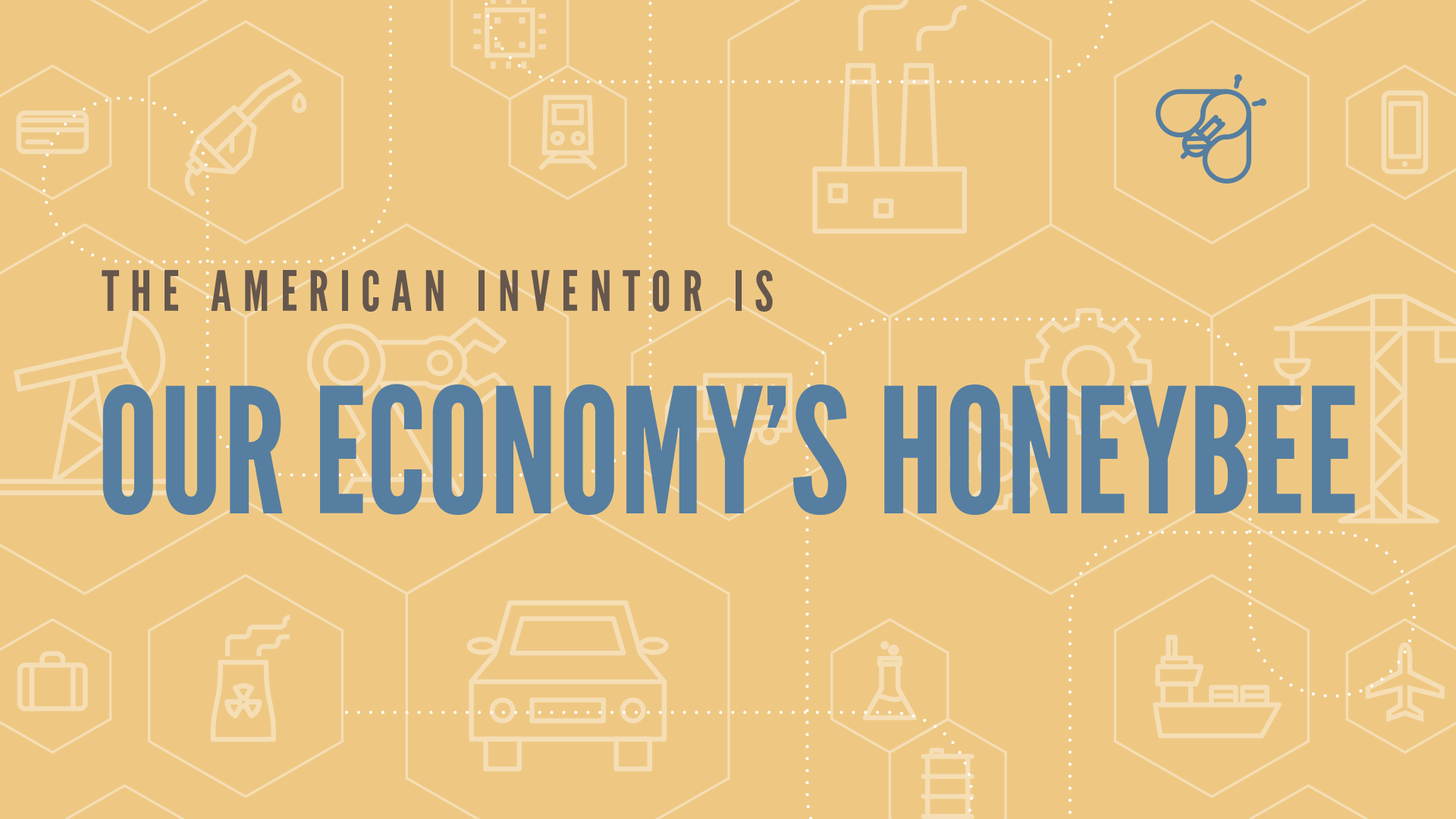 THE AMERICAN INVENTOR IS

OUR ECONOMY'S HONEYBEE